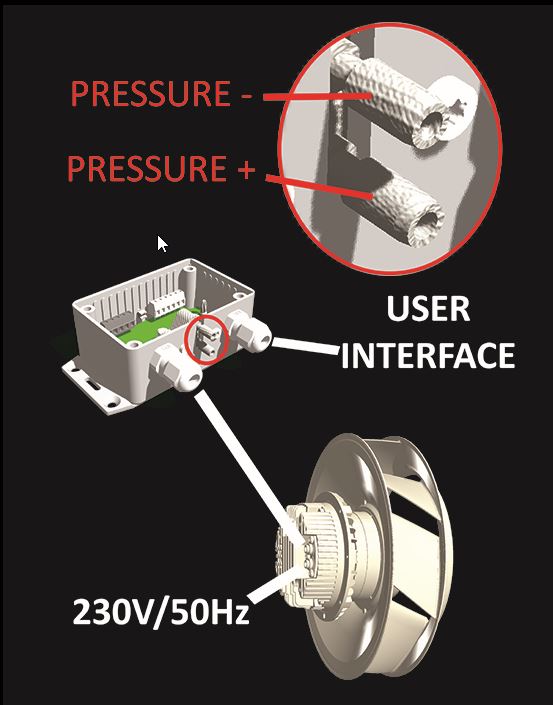 PRESSURE -

PRESSURE +

USER INTERFACE

230V/50Hz